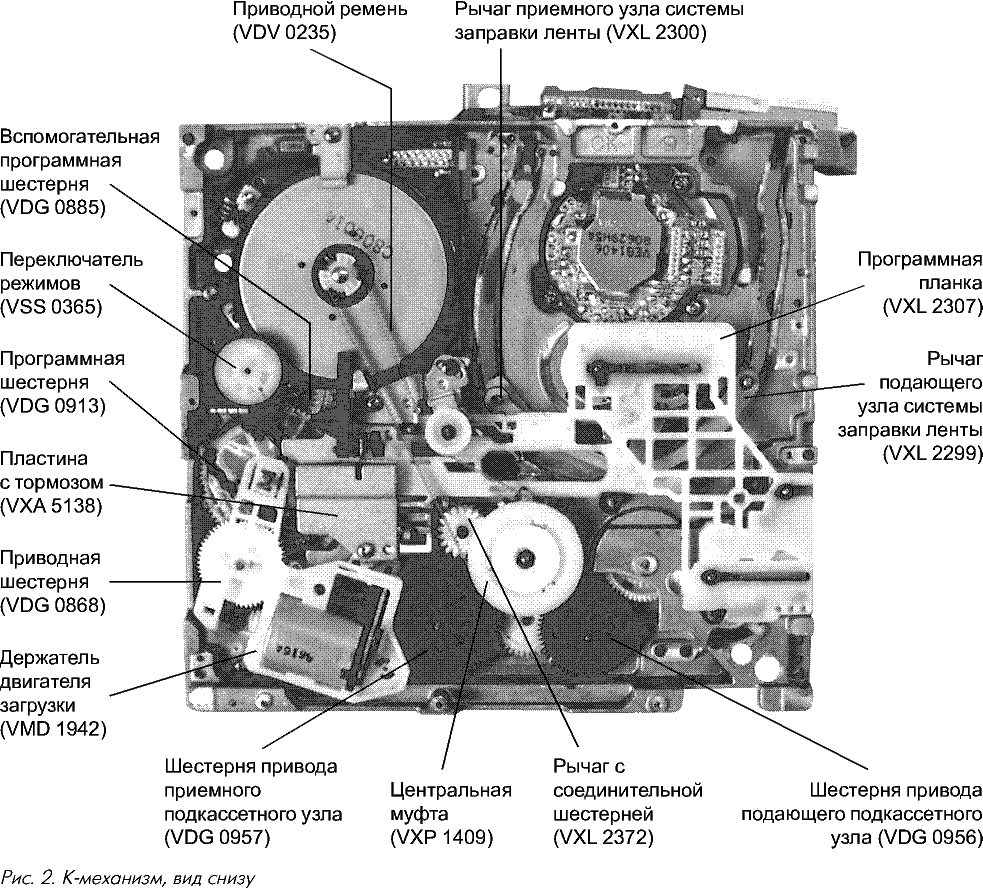 Приводной ремень (VDV 0235)

Рычаг приемного узла системы заправки ленты (VXL 2300)

Вспомогательная программная шестерня (VDG 0885)

Переключатель режимов (VSS 0365)

Программная шестерня (VDG 0913)

Пластина с тормозом (VXA 5138)

Приводная шестерня (VDG 0868)

Держатель двигателя загрузки (VMD 1942)

Программная планка (VXL 2307)

Рычаг подающего узла системы заправки ленты (VXL 2299)

Шестерня привода приемного подкассетного узла (VDG 0957)

Центральная муфта (VXP 1409)

Рычаг с соединительной шестерней (VXL 2372)

Шестерня привода подающего подкассетного узла (VDG 0956)

Рис. 2. К-механизм, вид снизу